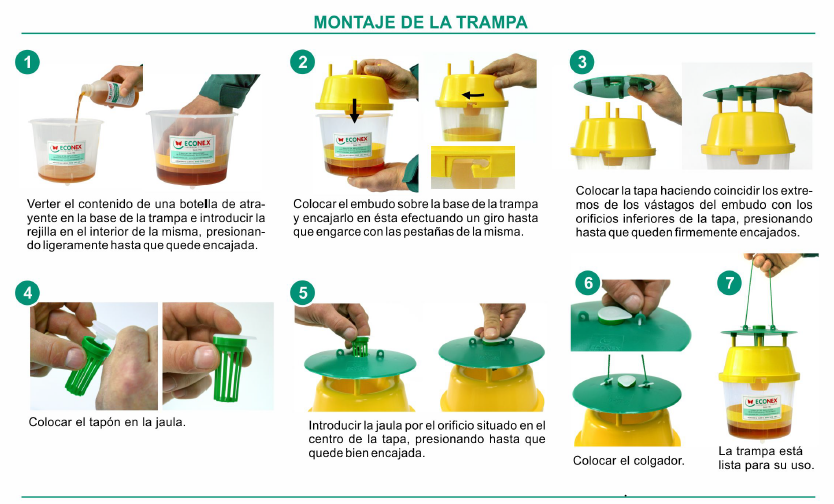 MONTAJE DE LA TRAMPA

1

ECONEX

ECONEX

Verter el contenido de una botella de atrayente en la base de la trampa e introducir la rejilla en el interior de la misma, presionando ligeramente hasta que quede encajada.

2

ECONEX

Colocar el embudo sobre la base de la trampa y encajarlo en ésta efectuando un giro hasta que engarce con las pestañas de la misma.

3

Colocar la tapa haciendo coincidir los extremos de los vástagos del embudo con los orificios inferiores de la tapa, presionando hasta que queden firmemente encajados.

4

Colocar el tapón en la jaula.

5

Introducir la jaula por el orificio situado en el centro de la tapa, presionando hasta que quede bien encajada.

6

Colocar el colgador.

7

ECONEX

La trampa está lista para su uso.